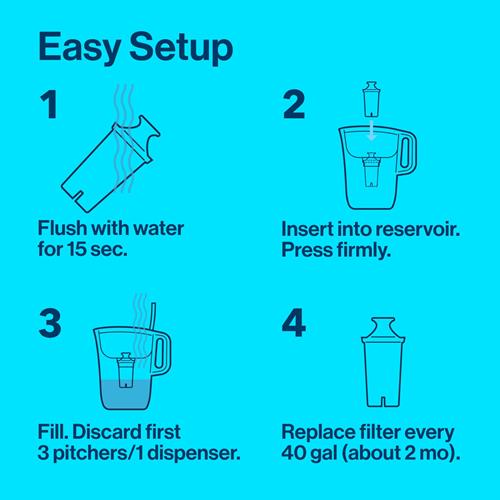 Easy Setup

1

Flush with water for 15 sec.

2

Insert into reservoir. Press firmly.

3

Fill. Discard first 3 pitchers/1 dispenser.

4

Replace filter every 40 gal (about 2 mo).